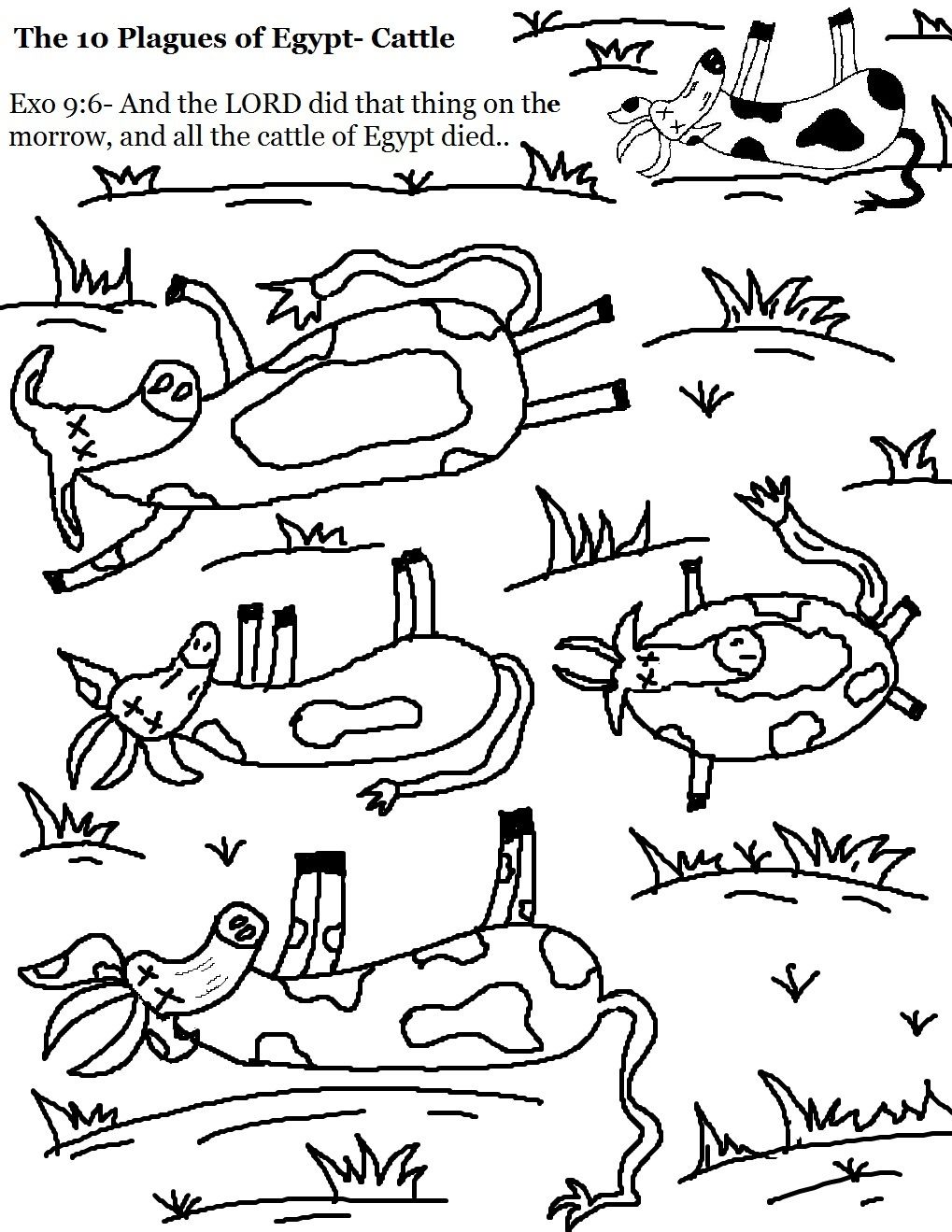 The 10 Plagues of Egypt- Cattle

Exo 9:6- And the LORD did that thing on the morrow, and all the cattle of Egypt died..