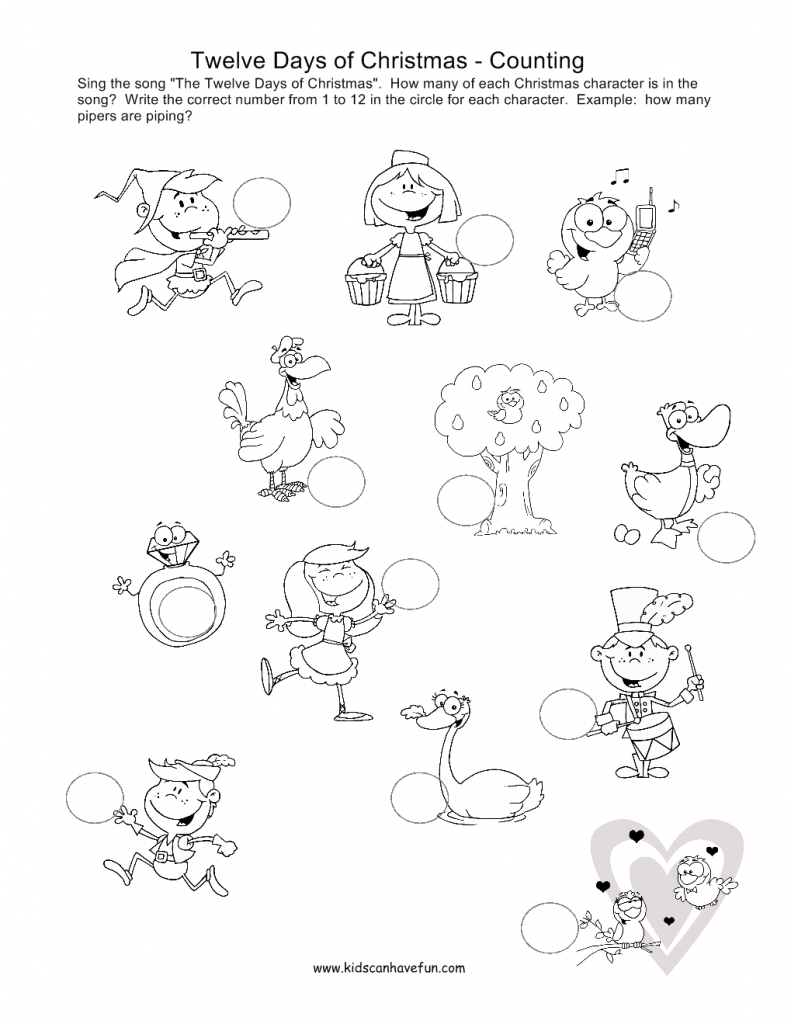 Twelve Days of Christmas - Counting

Sing the song "The Twelve Days of Christmas". How many of each Christmas character is in the song? Write the correct number from 1 to 12 in the circle for each character. Example: how many pipers are piping?

www.kidscanhavefun.com