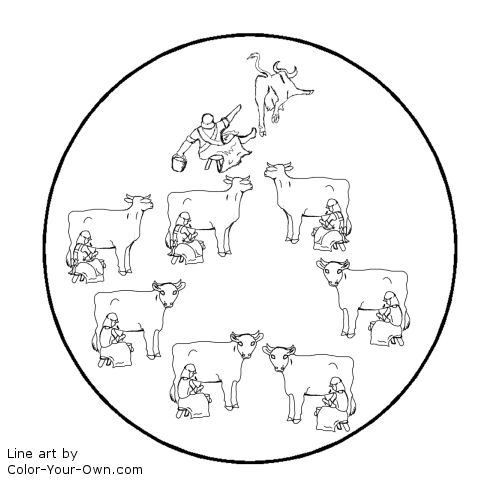 Line art by
Color-Your-Own.com