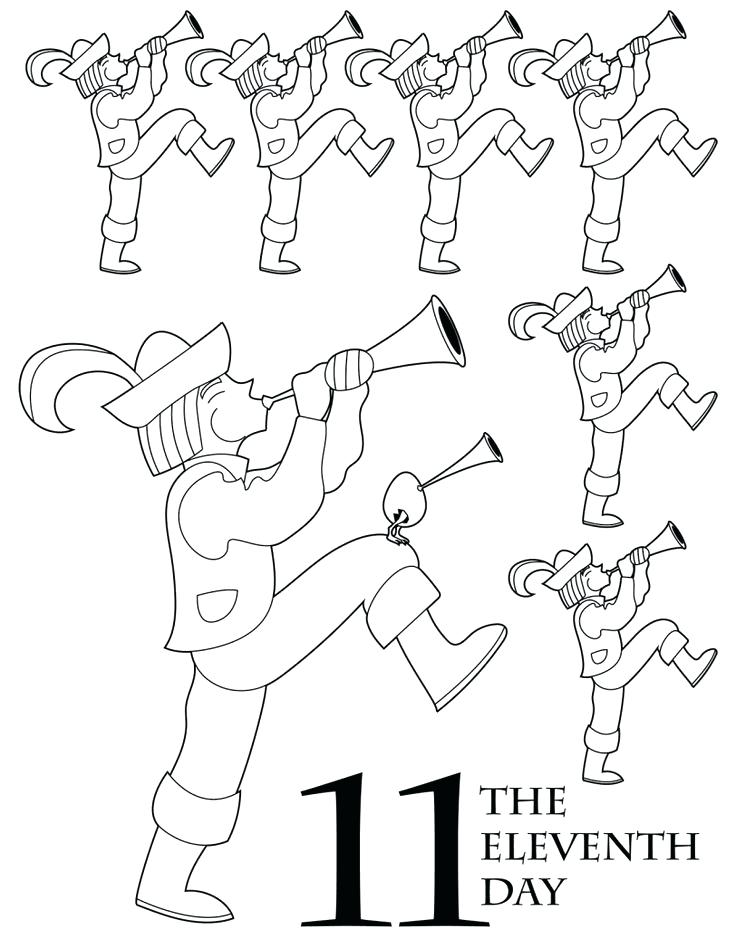 11 THE ELEVENTH DAY