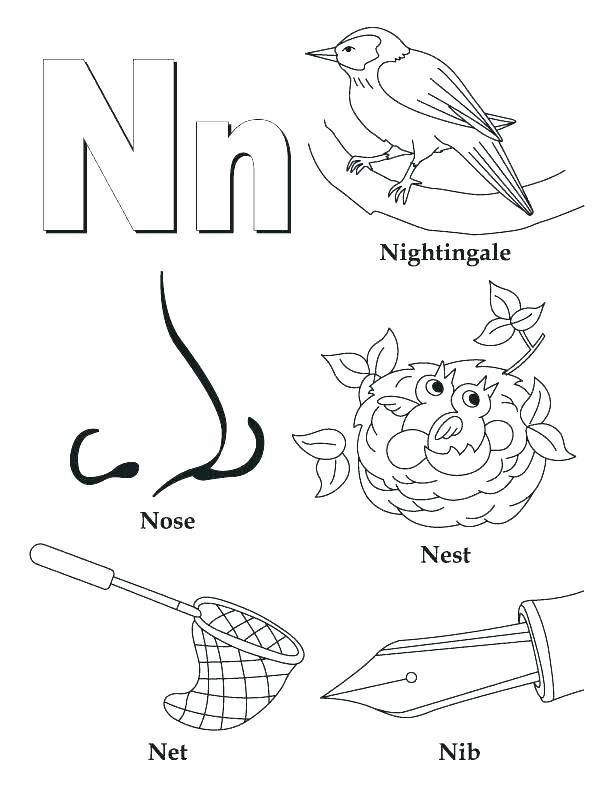 Nn

Nightingale

Nose

Nest

Net

Nib