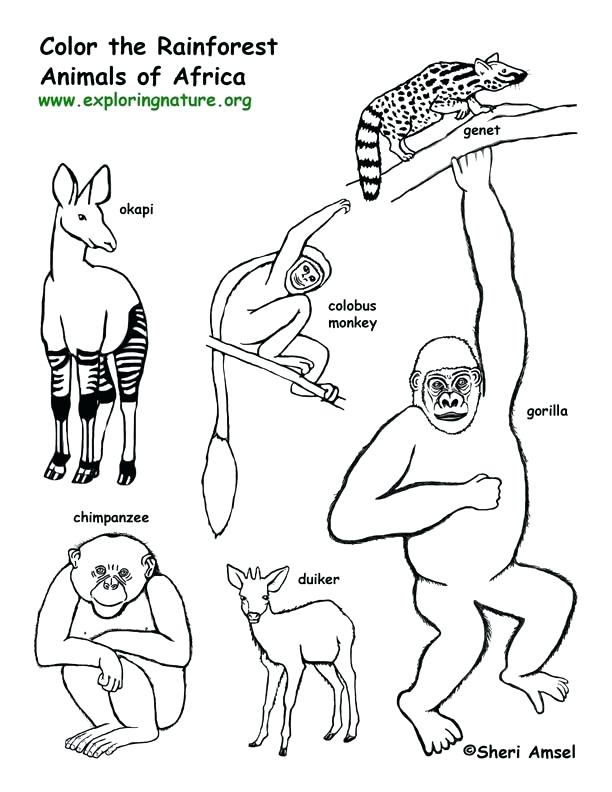 Color the Rainforest Animals of Africa
www.exploringnature.org

genet

okapi

colobus monkey

gorilla

chimpanzee

duiker

©Sheri Amsel