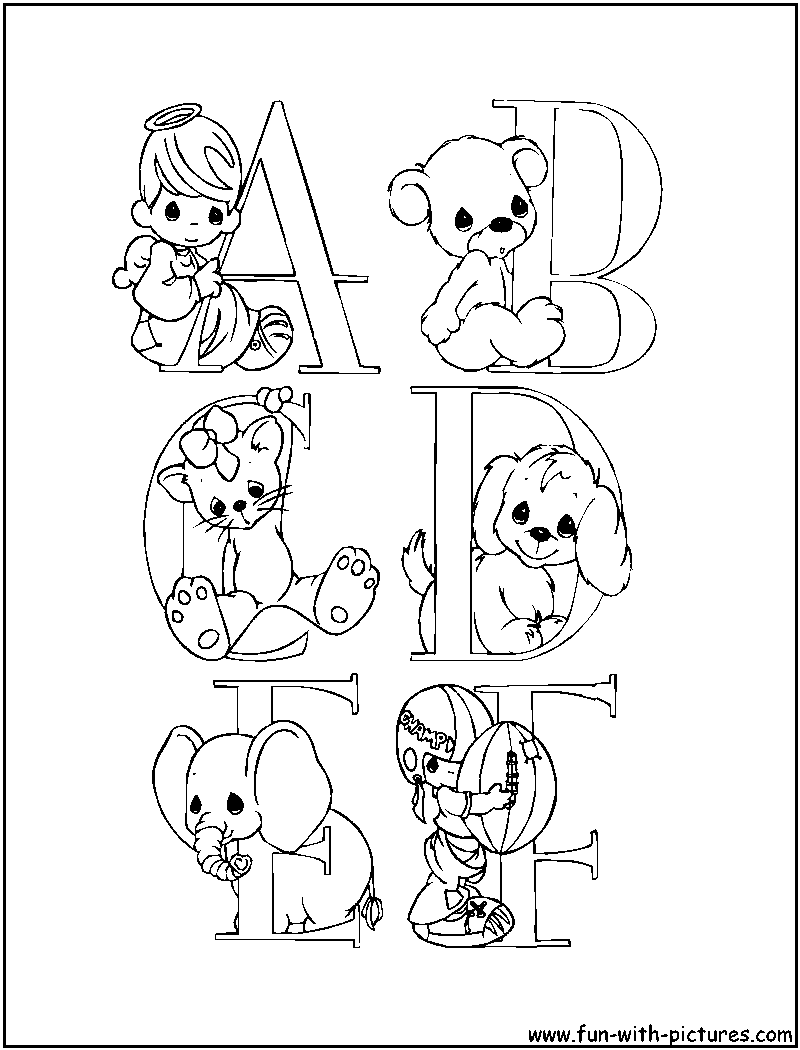 A B
C D
E F
CHAMP
www.fun-with-pictures.com