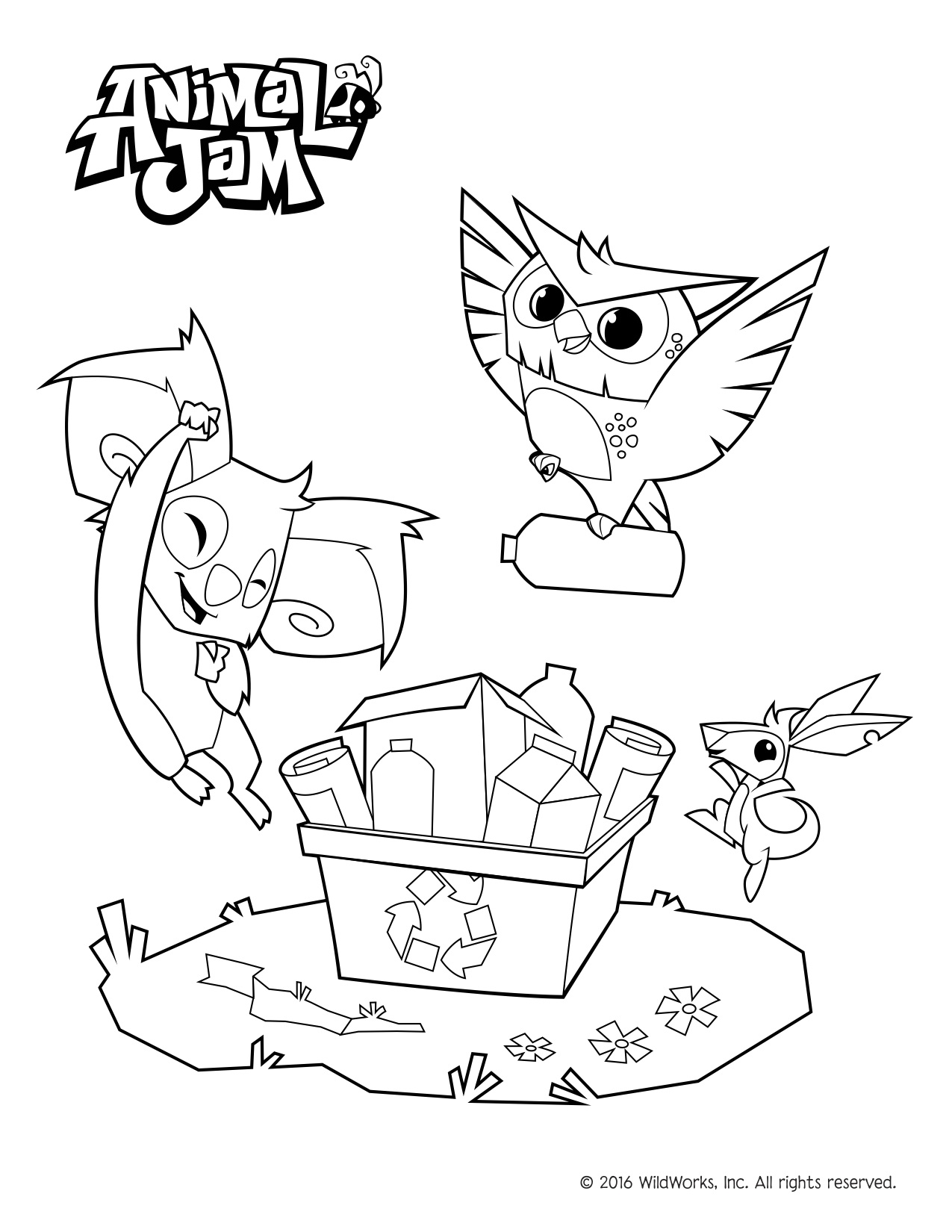 Animal Jam

© 2016 WildWorks, Inc. All rights reserved.