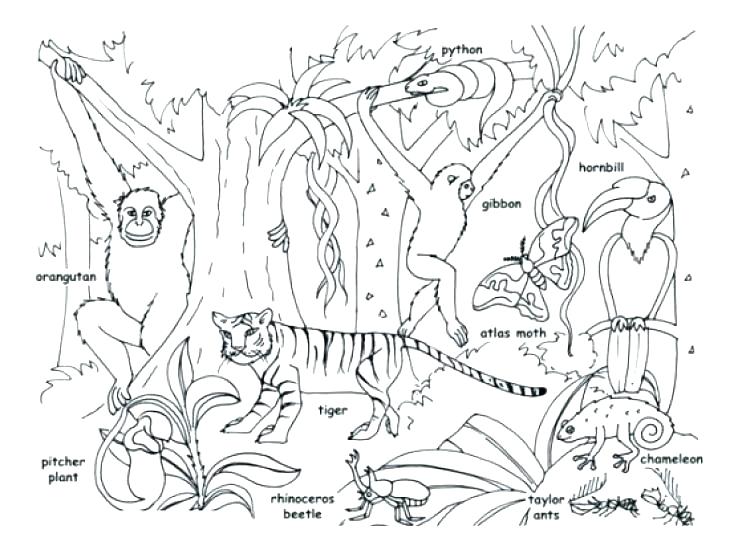 python

hornbill

gibbon

orangutan

atlas moth

tiger

pitcher plant

rhinoceros beetle

taylor ants

chameleon