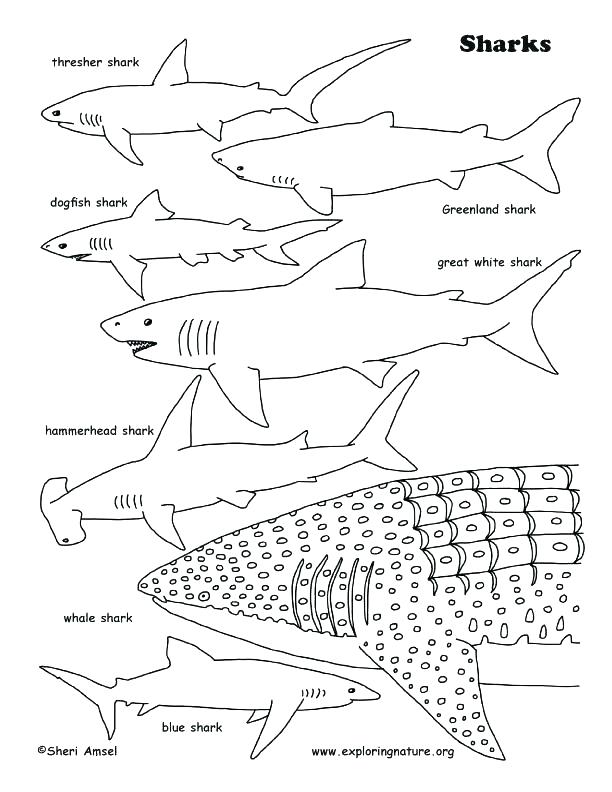 Sharks

thresher shark

dogfish shark

Greenland shark

great white shark

hammerhead shark

whale shark

blue shark

©Sheri Amsel

www.exploringnature.org