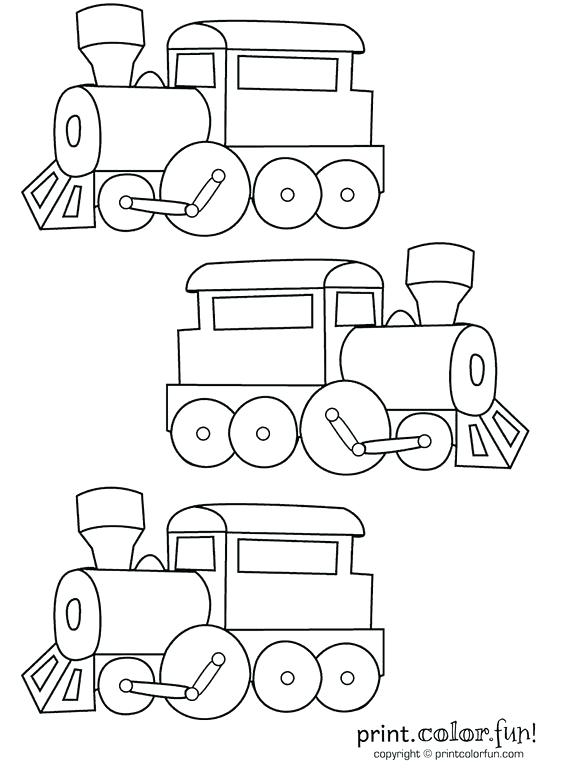 print.color.fun!
copyright © printcolorfun.com