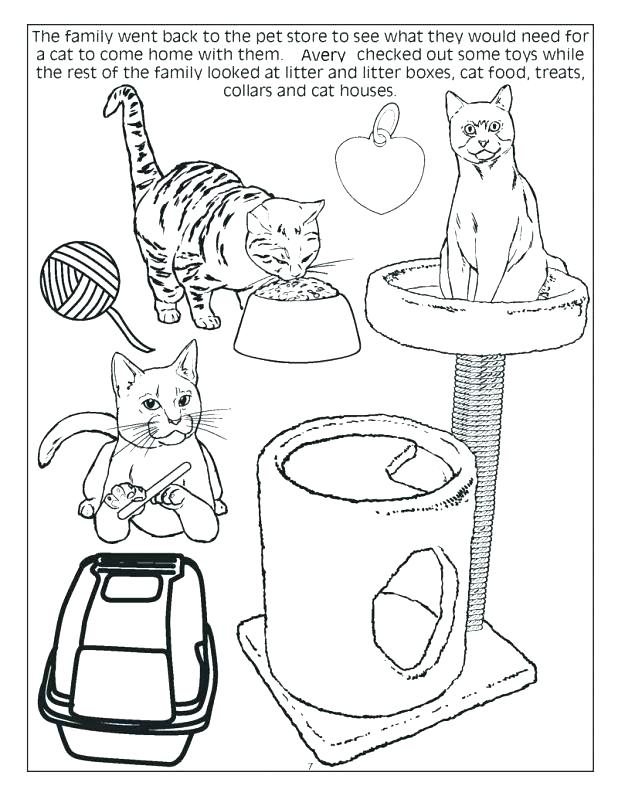 The family went back to the pet store to see what they would need for a cat to come home with them. Avery checked out some toys while the rest of the family looked at litter and litter boxes, cat food, treats, collars and cat houses.

7