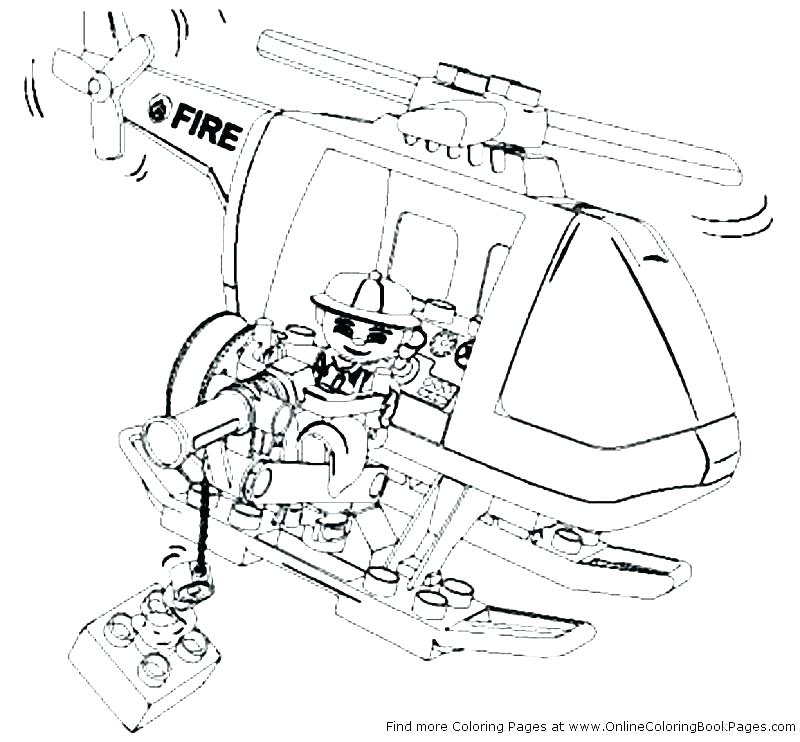 FIRE

Find more Coloring Pages at www.OnlineColoringBool.Pages.com