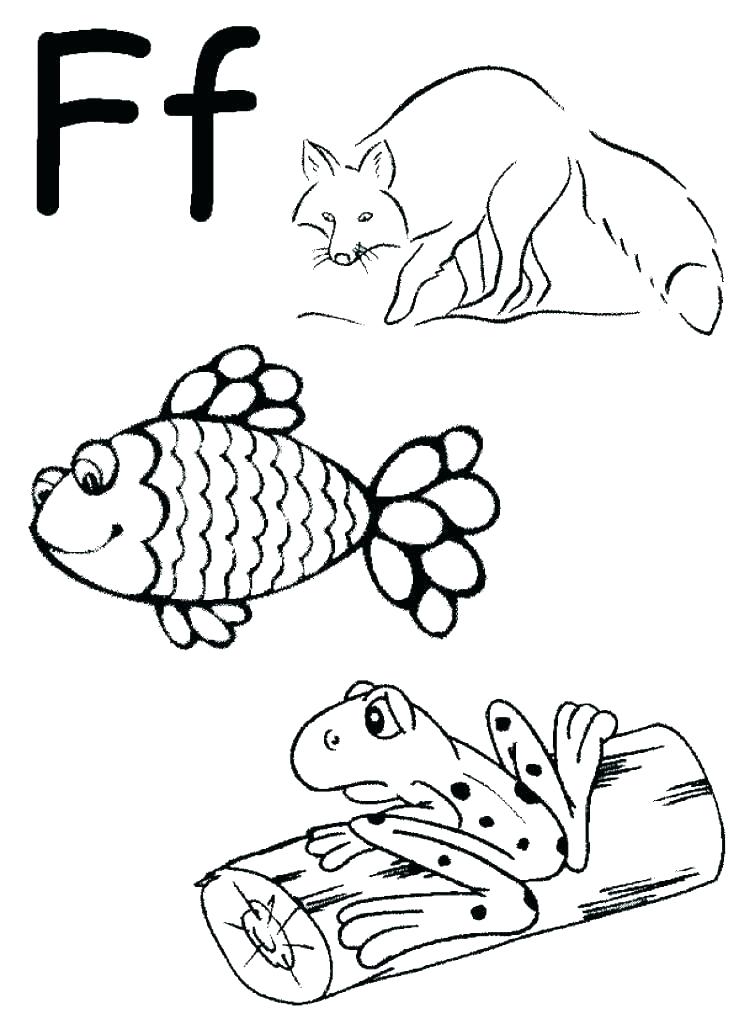 Ff