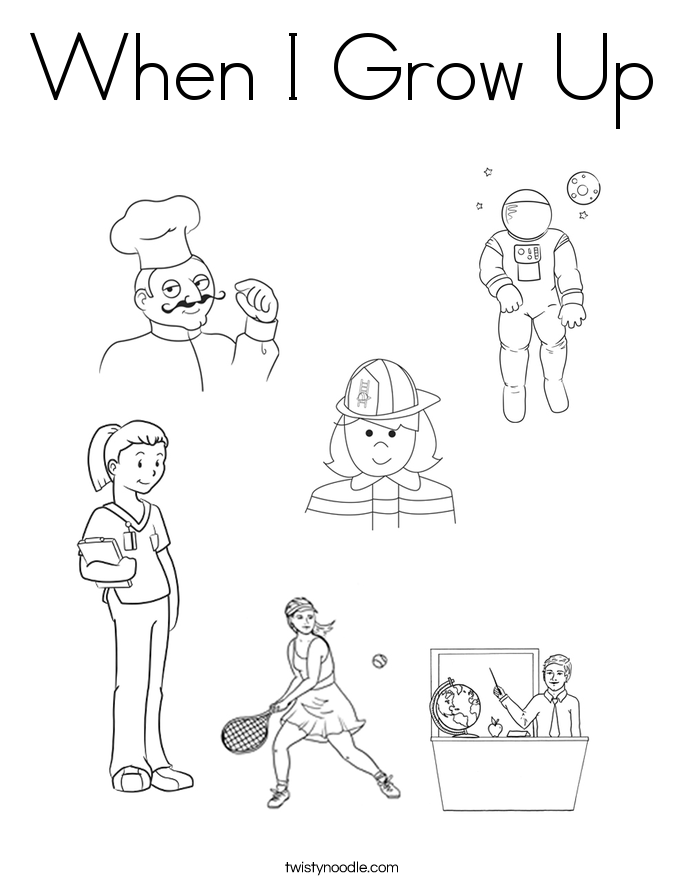 When I Grow Up

twistynoodle.com