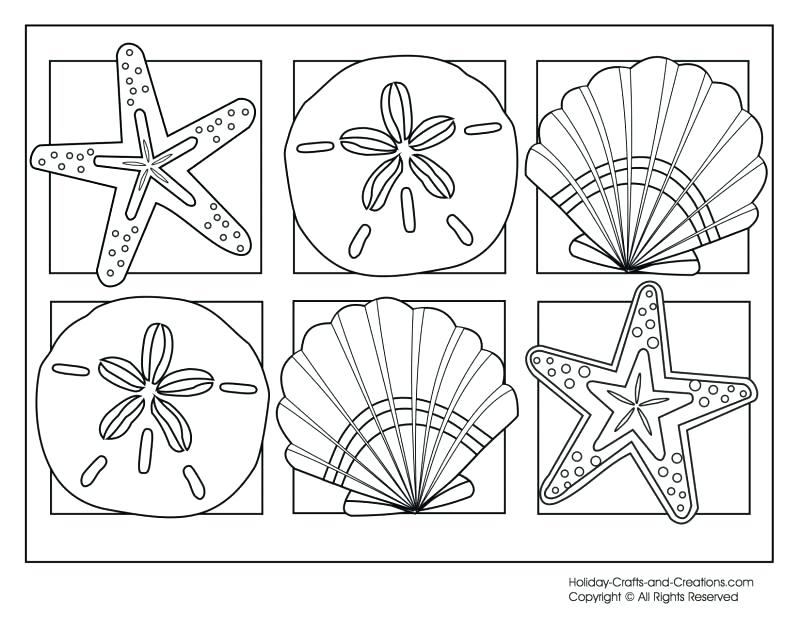 Holiday-Crafts-and-Creations.com
Copyright © All Rights Reserved