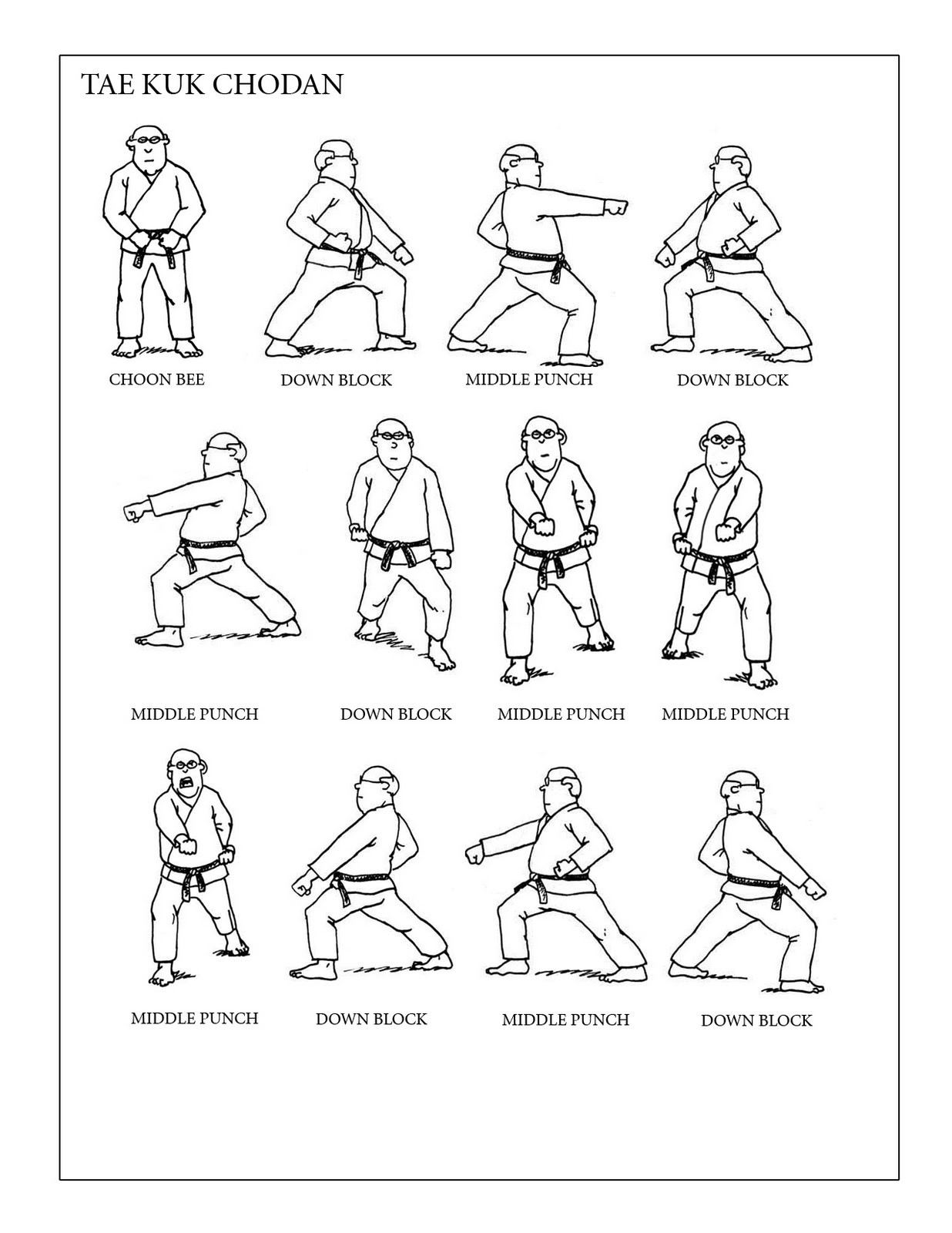 TAE KUK CHODAN

CHOON BEE

DOWN BLOCK

MIDDLE PUNCH

DOWN BLOCK

MIDDLE PUNCH

DOWN BLOCK

MIDDLE PUNCH

MIDDLE PUNCH

MIDDLE PUNCH

DOWN BLOCK

MIDDLE PUNCH

DOWN BLOCK