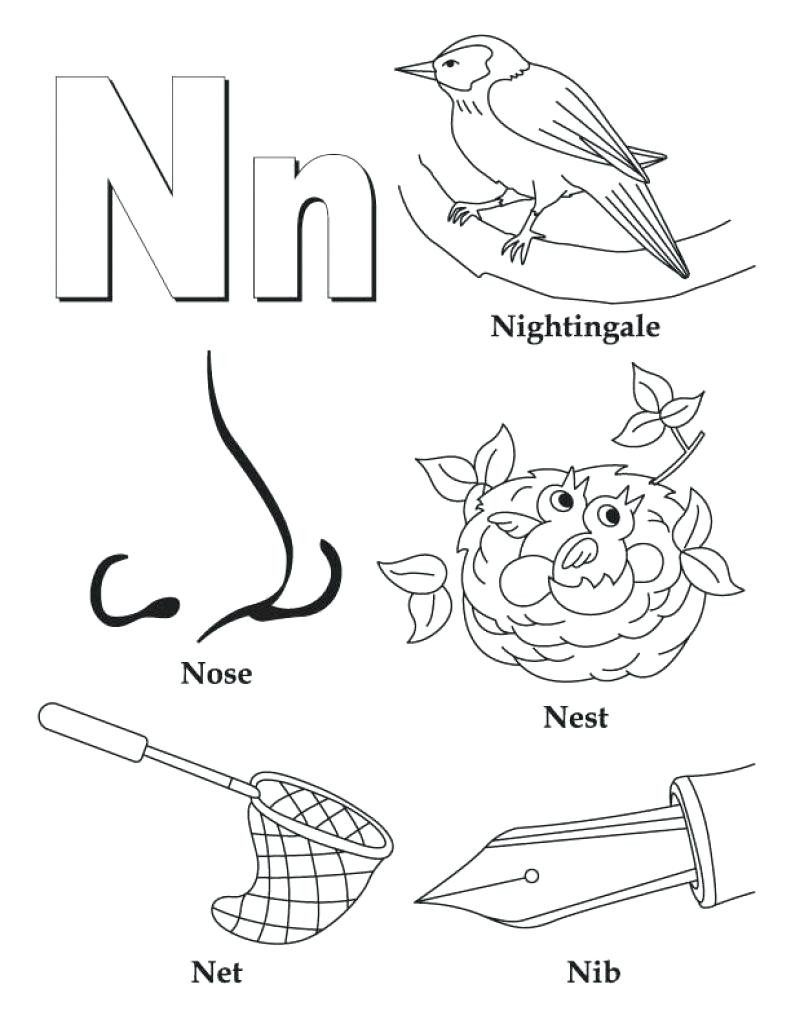 Nn

Nightingale

Nose

Nest

Net

Nib