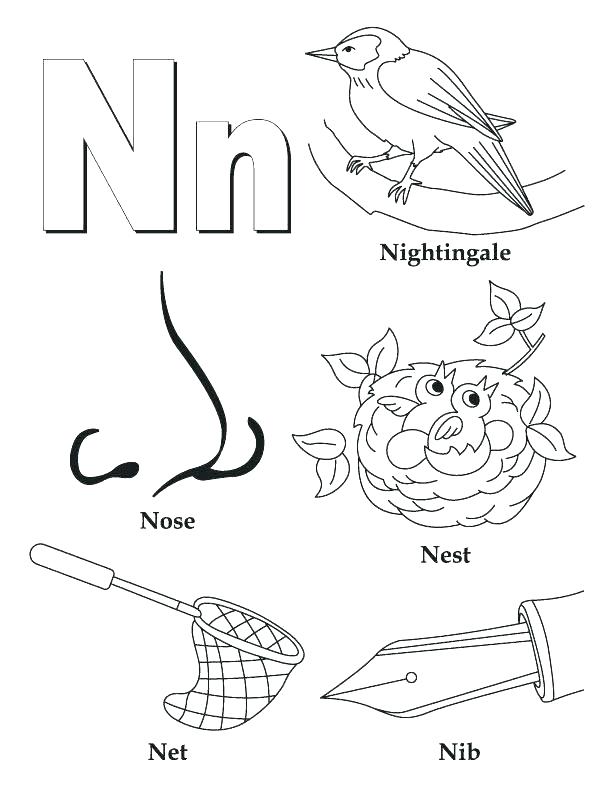 Nn

Nightingale

Nose

Nest

Net

Nib