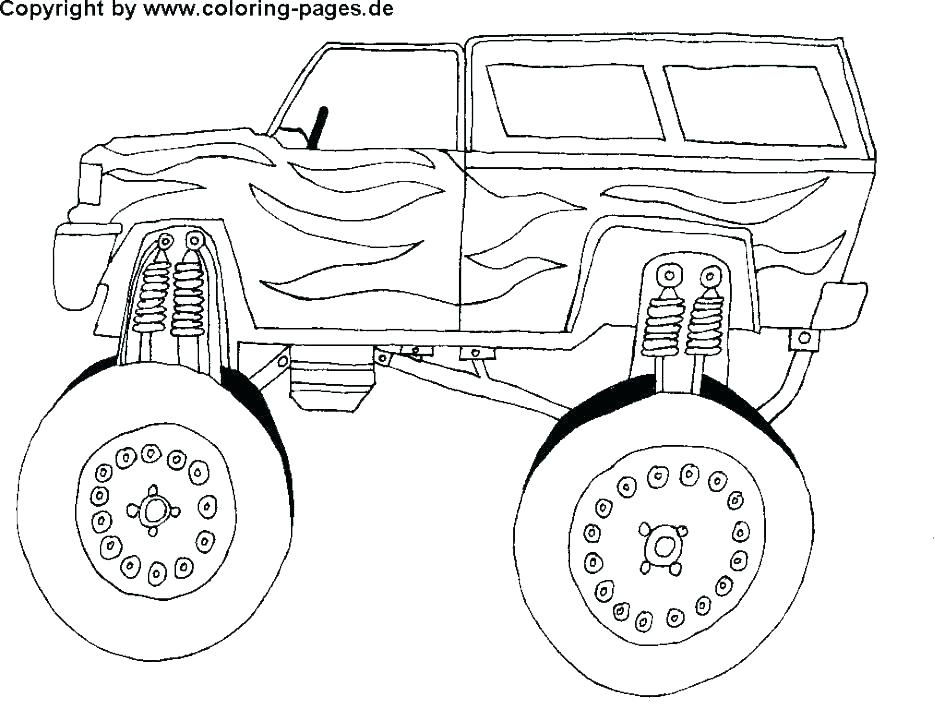 Copyright by www.coloring-pages.de