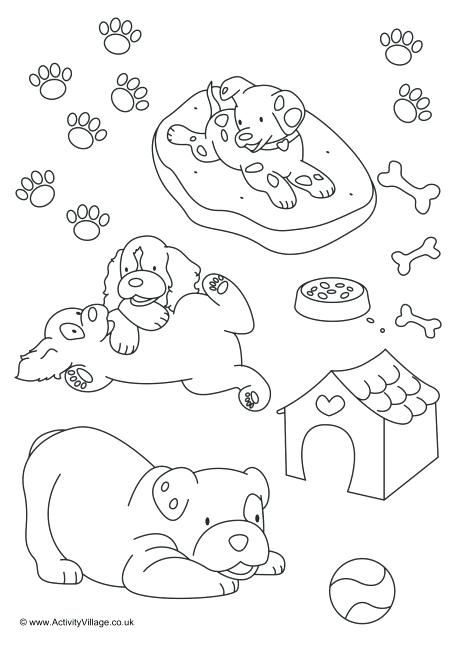 © www.ActivityVillage.co.uk