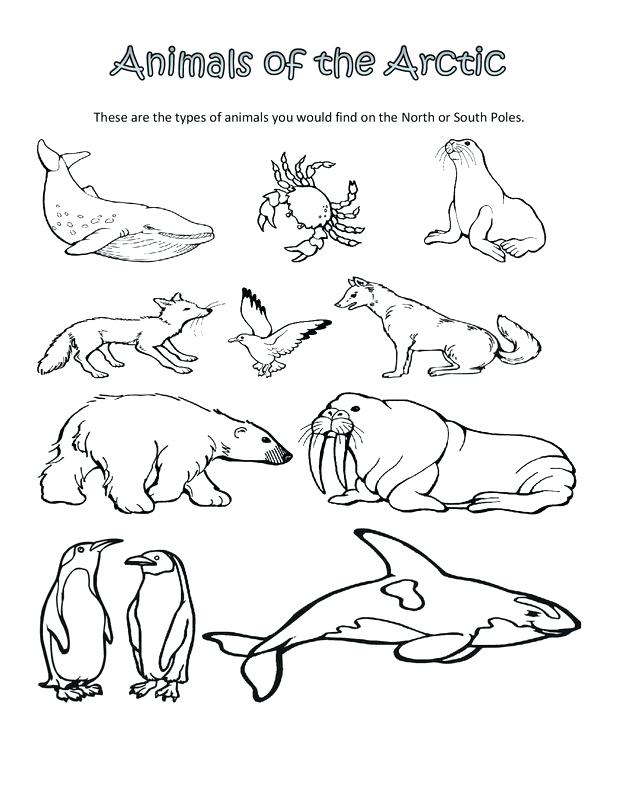 Animals of the Arctic

These are the types of animals you would find on the North or South Poles.