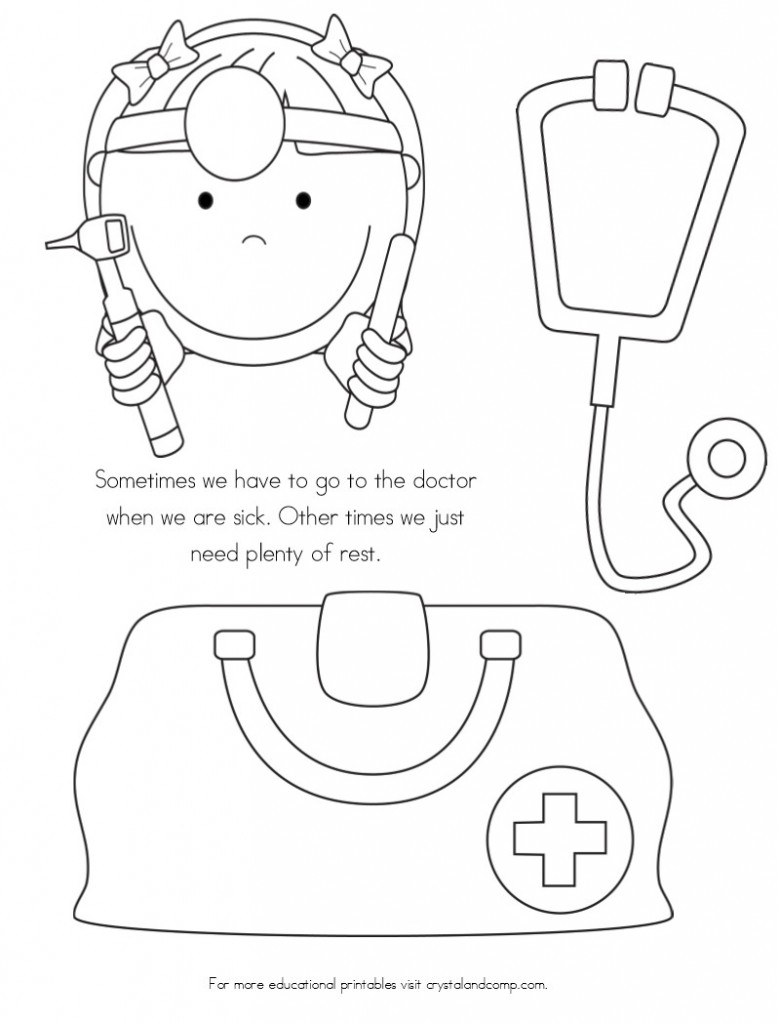 Sometimes we have to go to the doctor when we are sick. Other times we just need plenty of rest.

For more educational printables visit crystalandcomp.com.