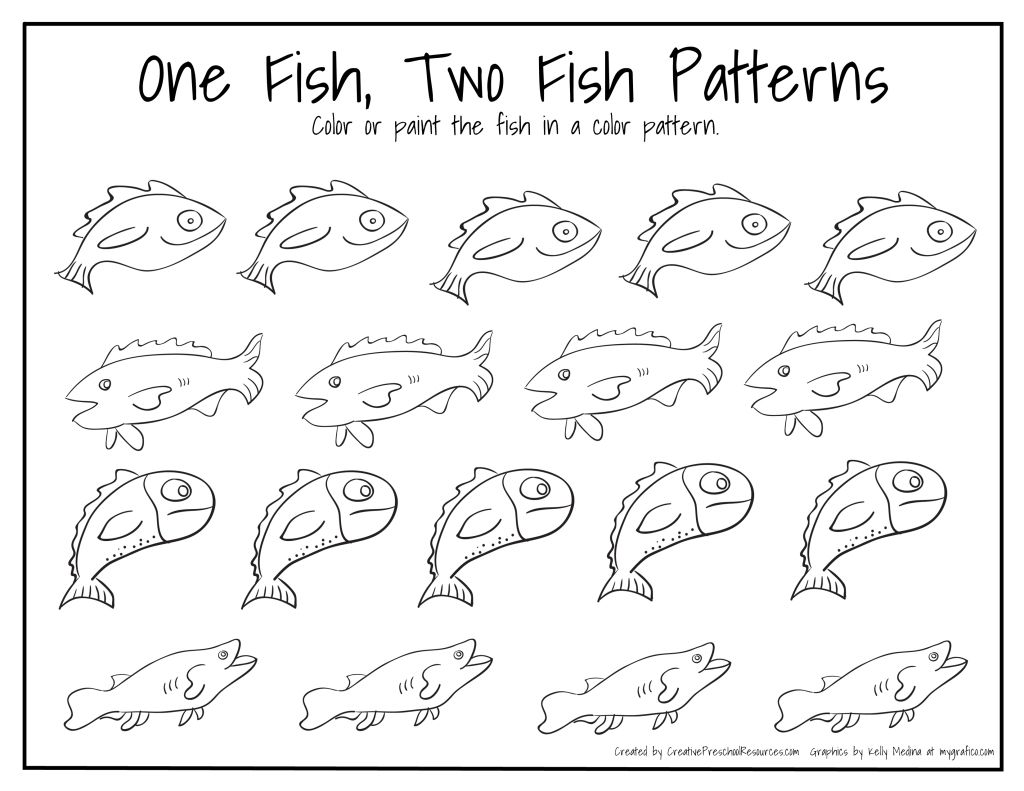 One Fish, Two Fish Patterns

Color or paint the fish in a color pattern.

Created by CreativePreschoolResources.com Graphics by Kelly Medina at mygrafico.com