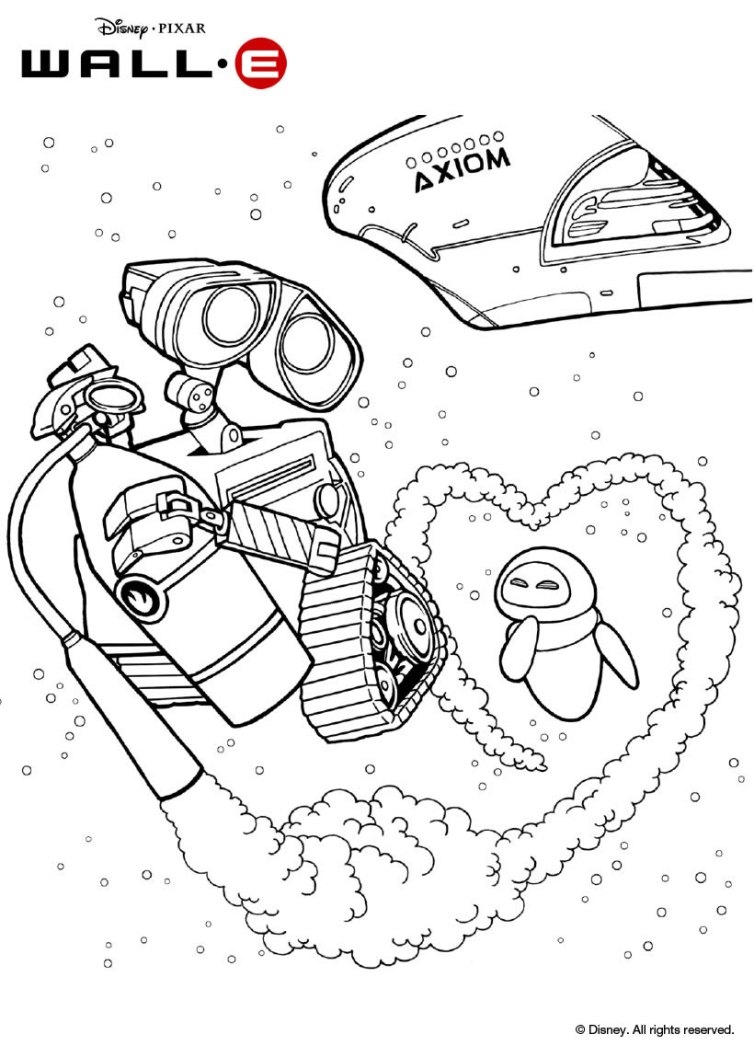 Disney • PIXAR
WALL•E

AXIOM

© Disney. All rights reserved.