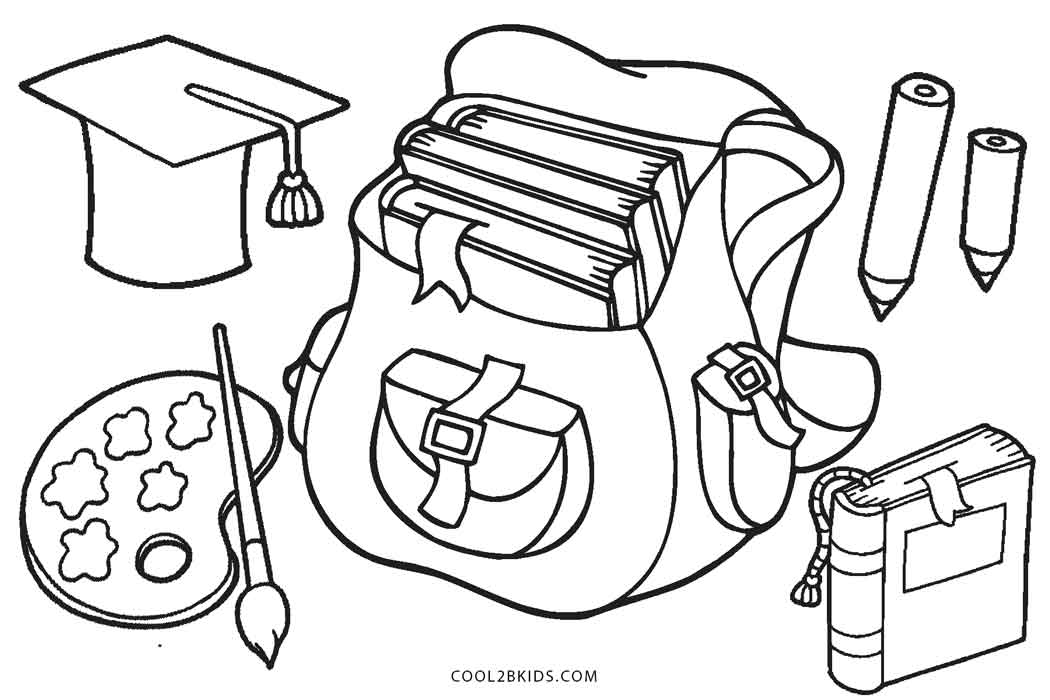 COOL2BKIDS.COM