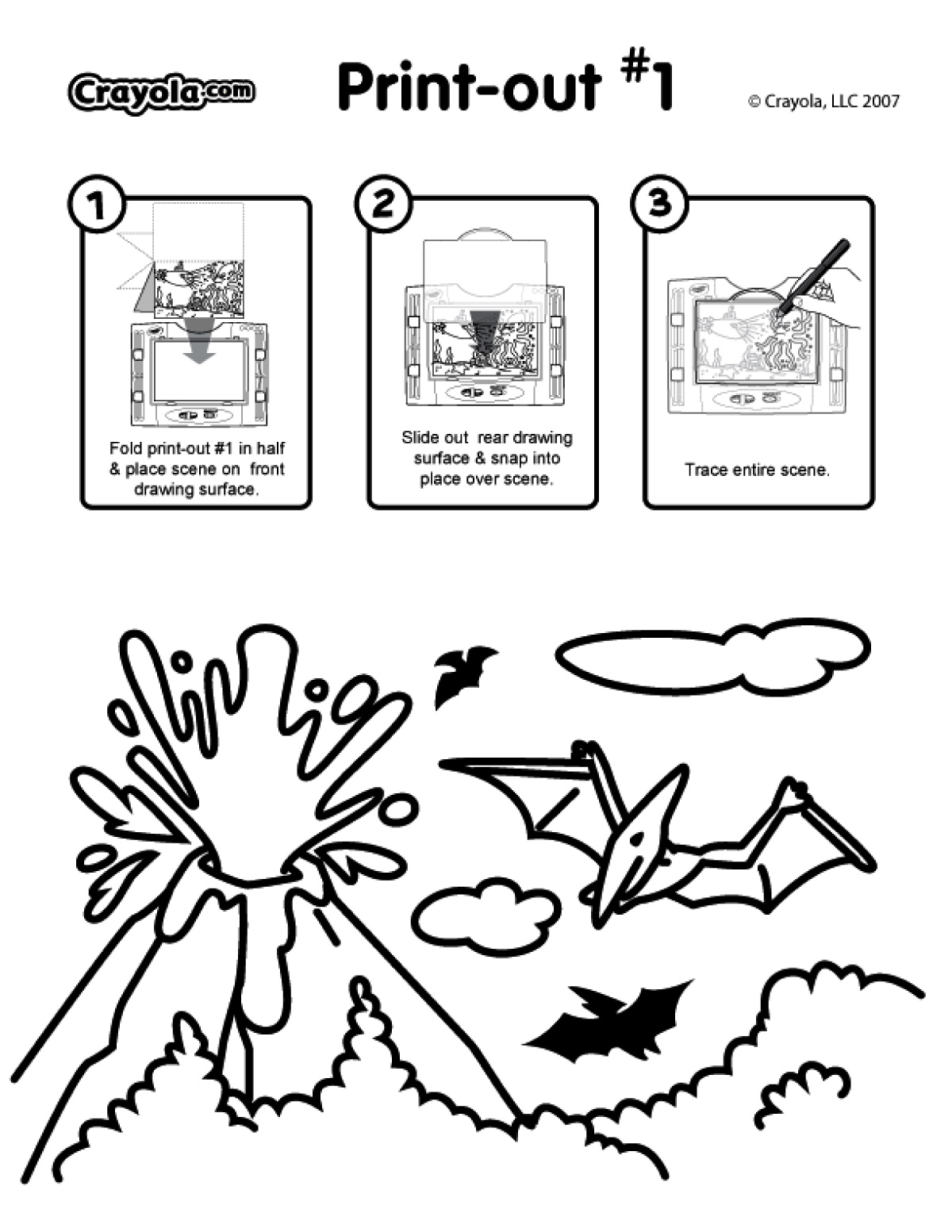 Crayola.com

Print-out #1

© Crayola, LLC 2007

1

Fold print-out #1 in half & place scene on front drawing surface.

2

Slide out rear drawing surface & snap into place over scene.

3

Trace entire scene.