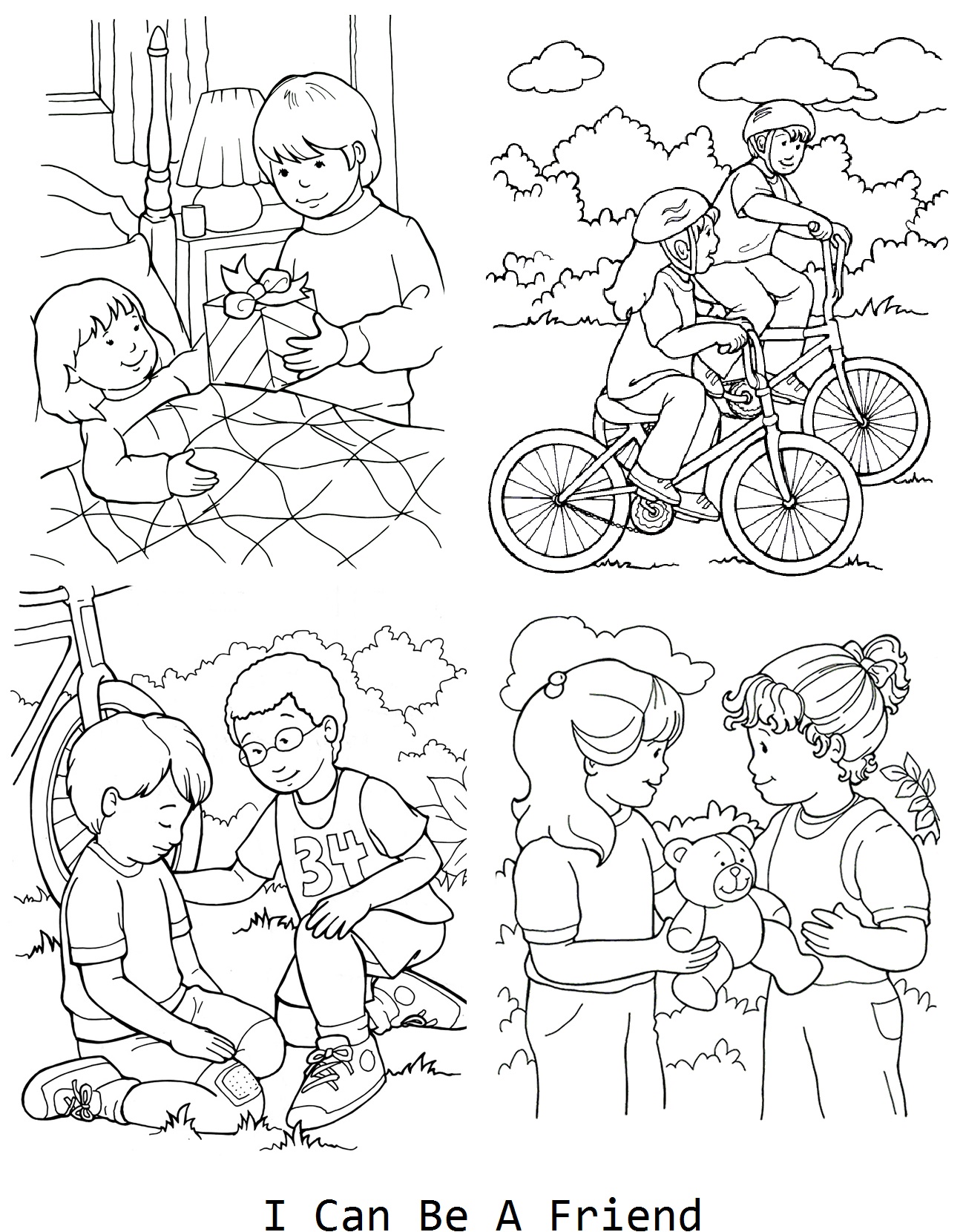 34

I Can Be A Friend