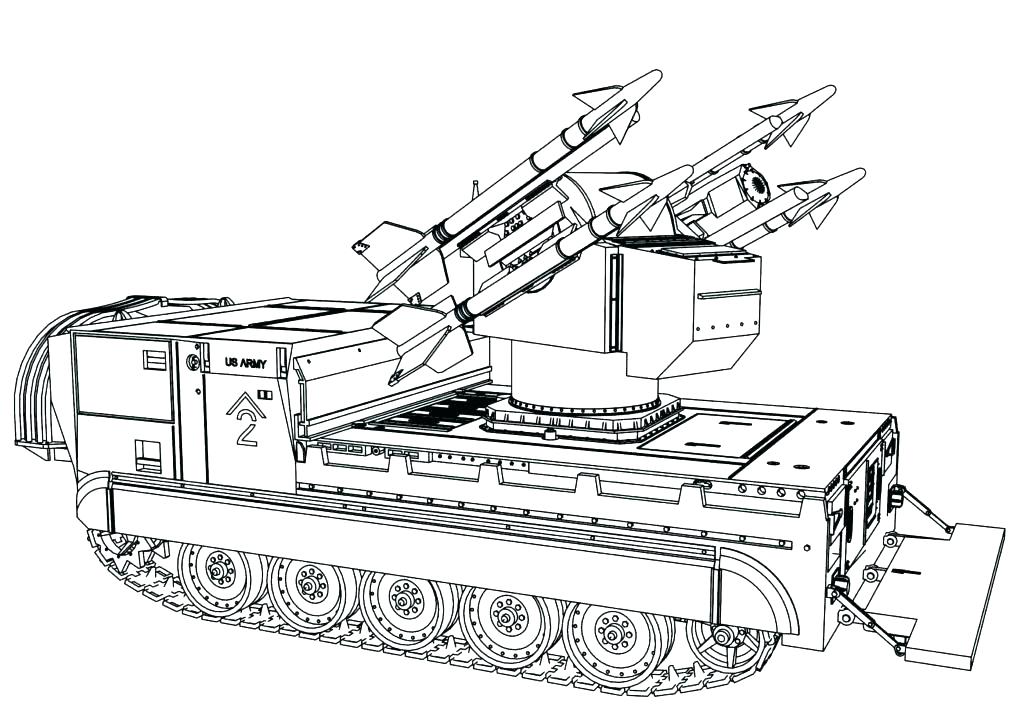 US ARMY

2