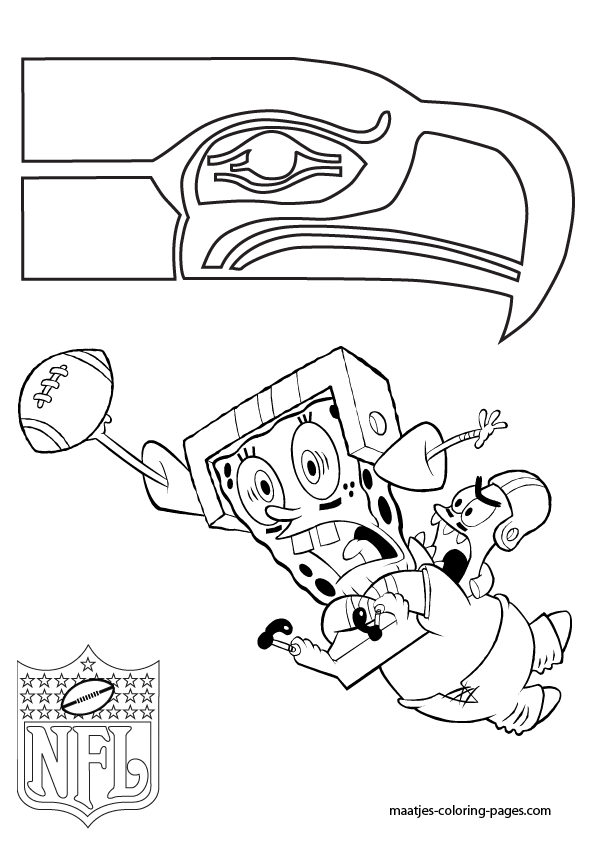 NFL

maatjes-coloring-pages.com