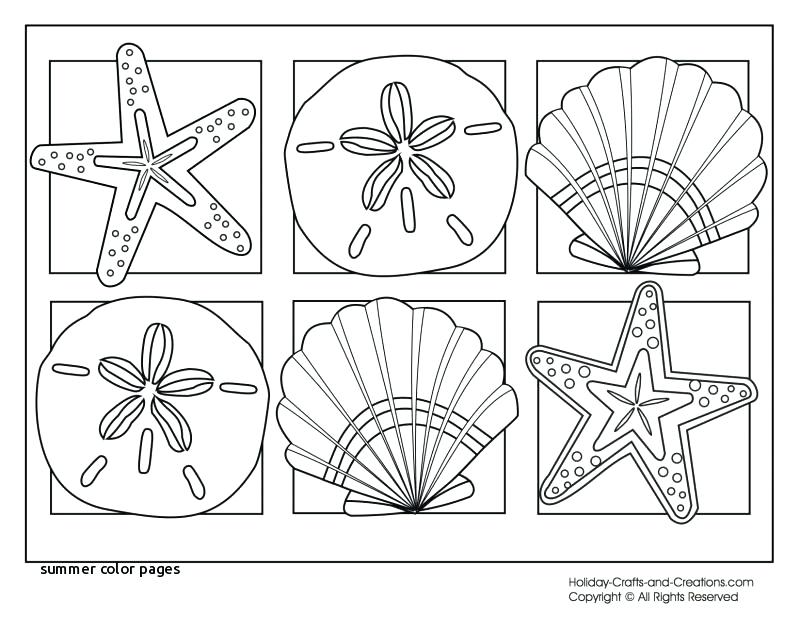 summer color pages

Holiday-Crafts-and-Creations.com
Copyright © All Rights Reserved