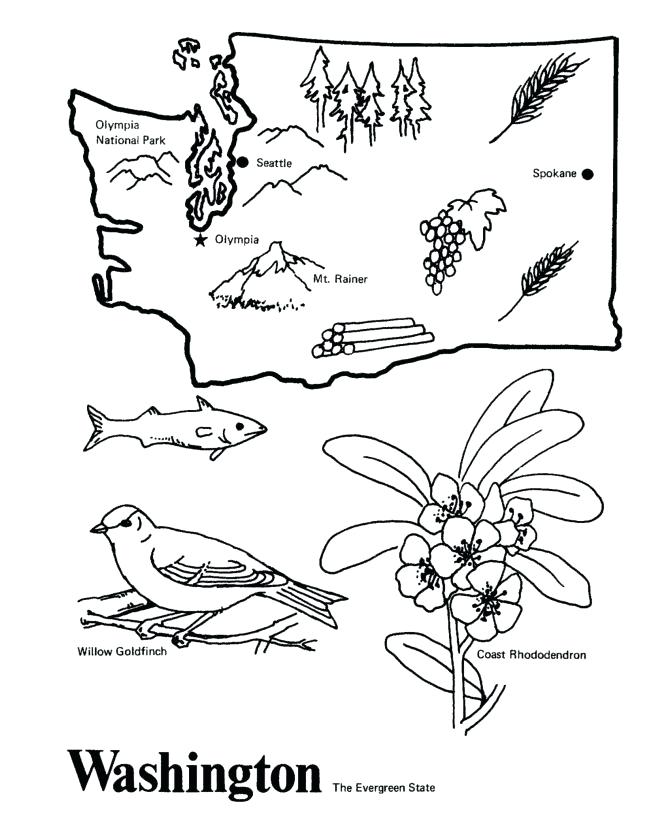 Olympia National Park

Seattle

Spokane

Olympia

Mt. Rainer

Willow Goldfinch

Coast Rhododendron

Washington The Evergreen State