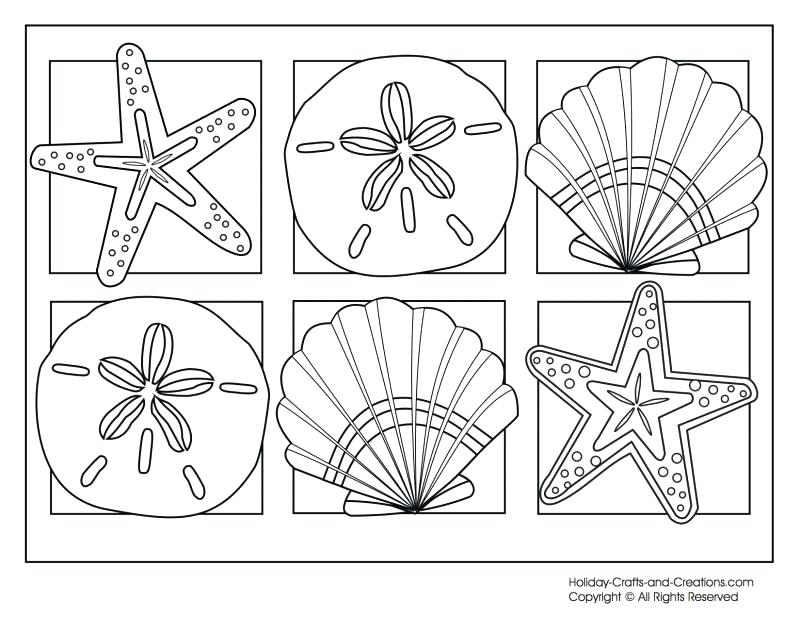 Holiday-Crafts-and-Creations.com
Copyright © All Rights Reserved