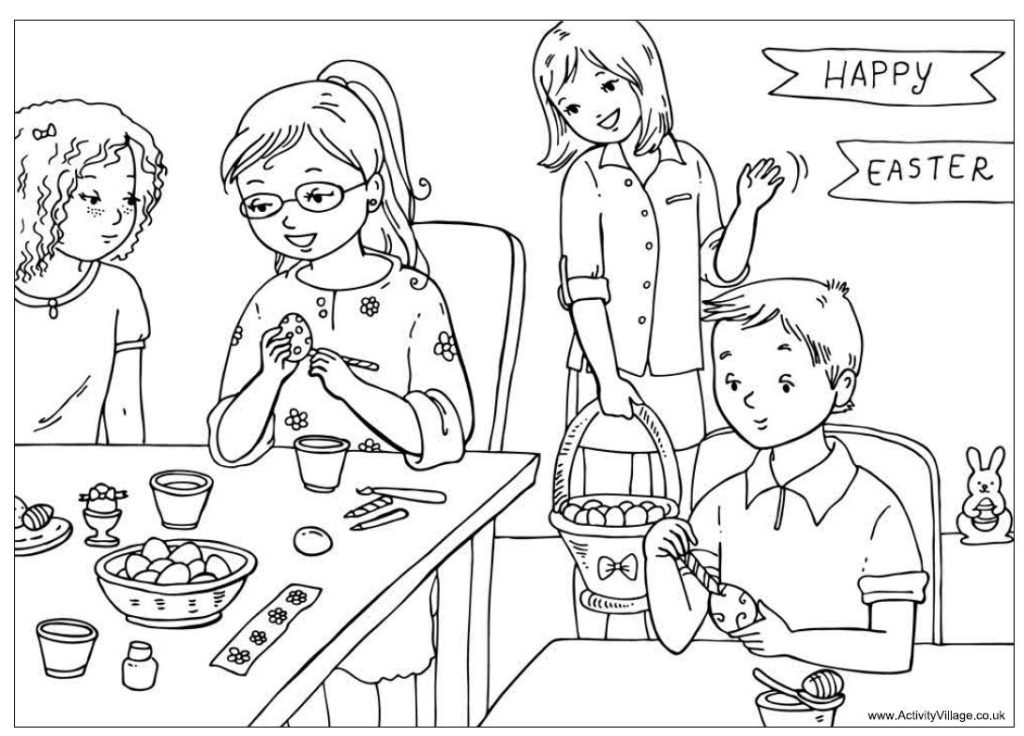 HAPPY

EASTER

www.ActivityVillage.co.uk