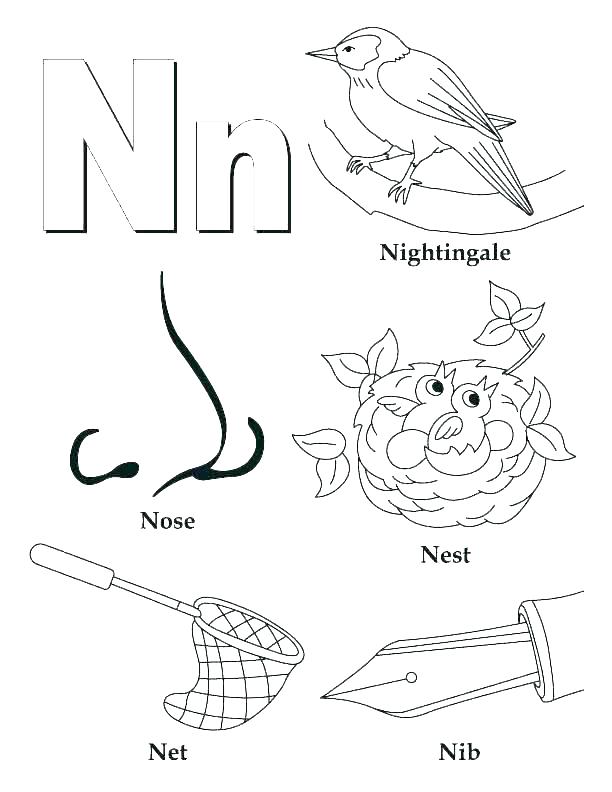 Nn

Nightingale

Nose

Nest

Net

Nib