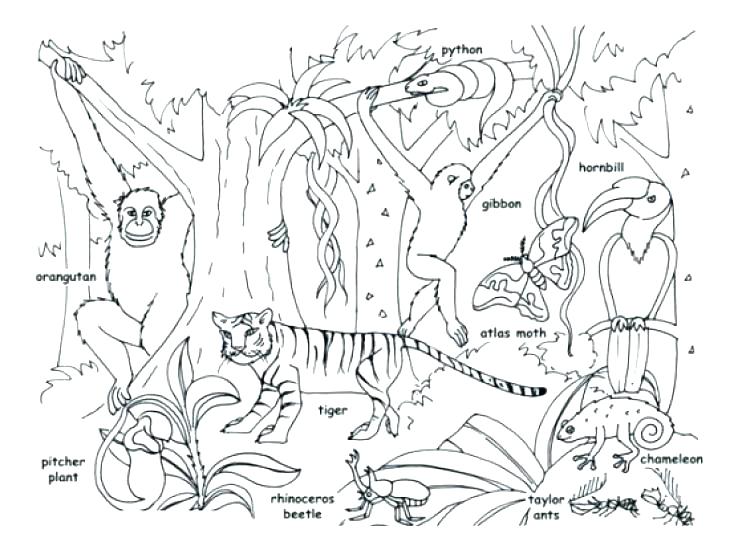 python

hornbill

gibbon

orangutan

atlas moth

tiger

pitcher plant

rhinoceros beetle

taylor ants

chameleon