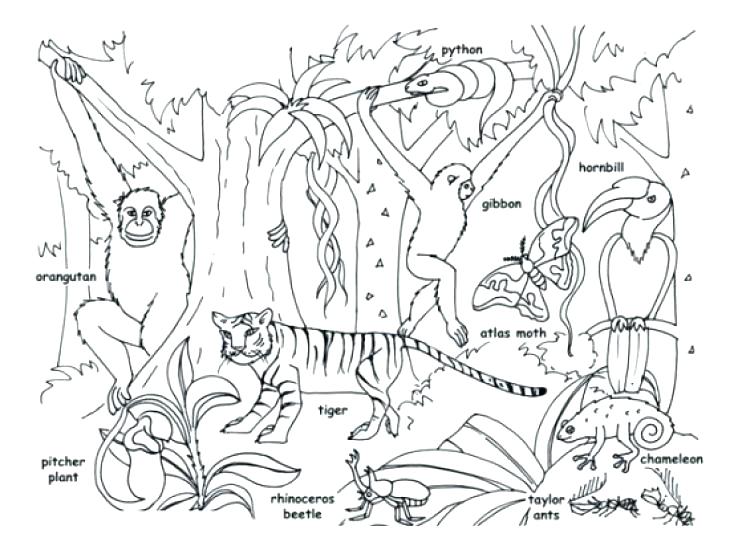 python

hornbill

gibbon

orangutan

atlas moth

tiger

pitcher plant

rhinoceros beetle

taylor ants

chameleon