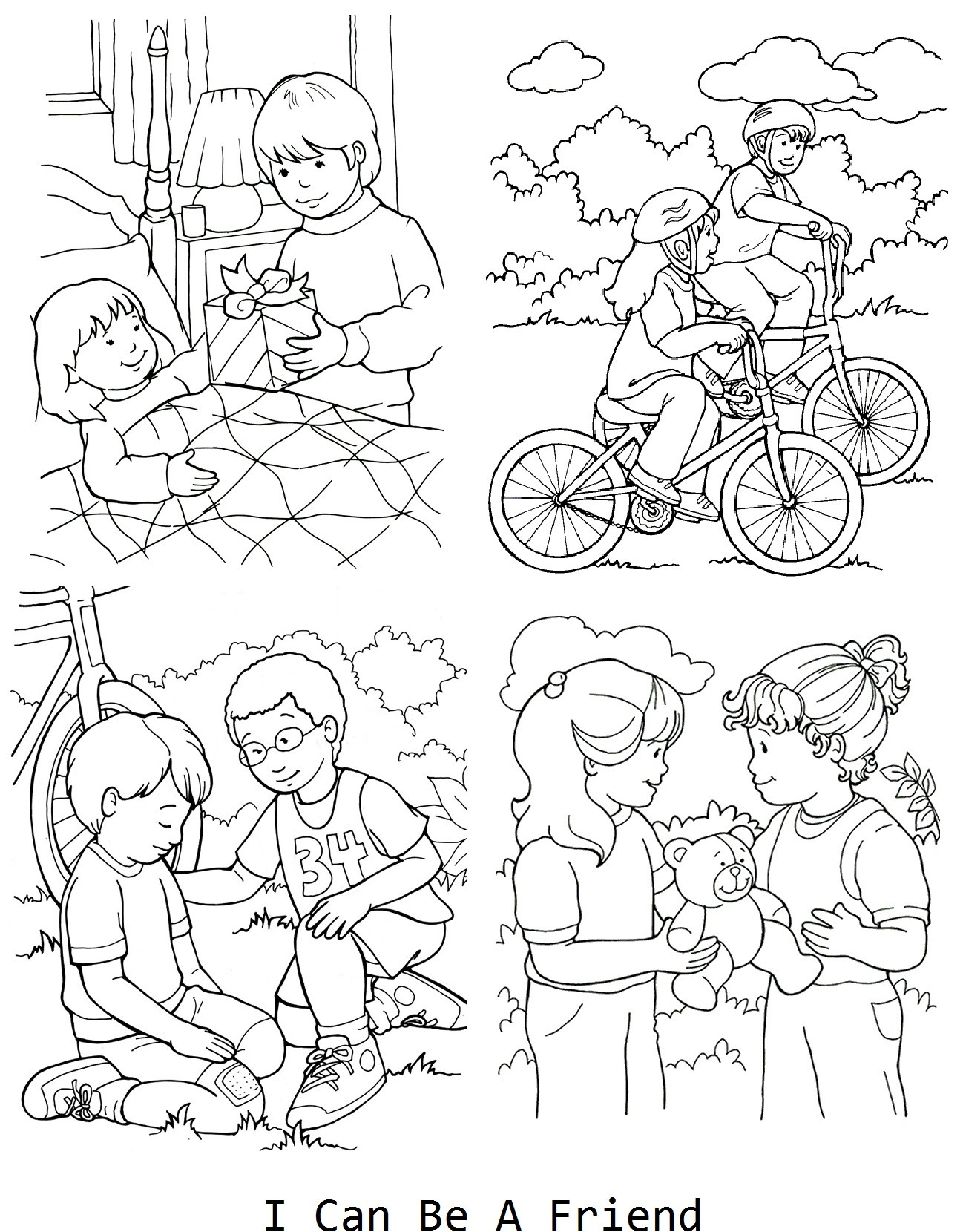 34

I Can Be A Friend