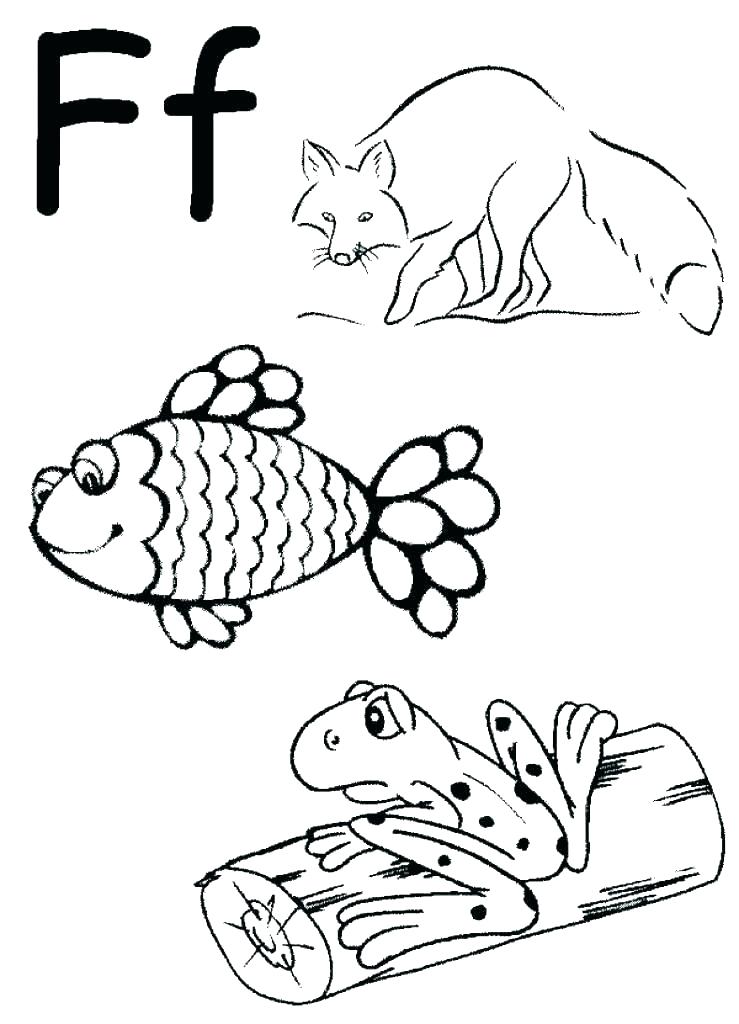 Ff