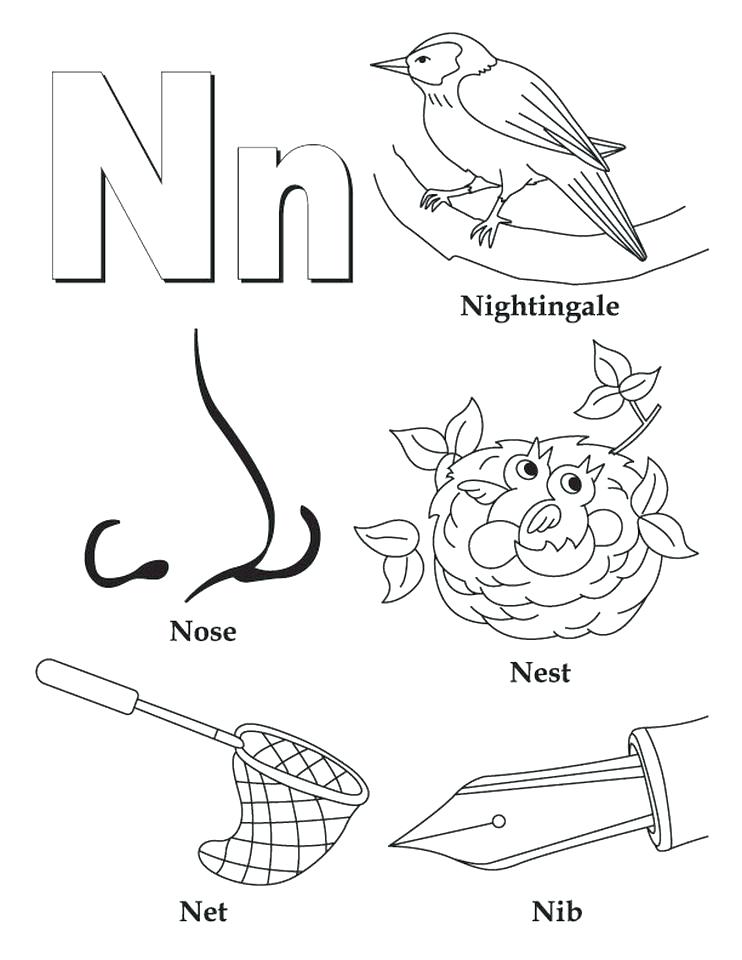 Nn

Nightingale

Nose

Nest

Net

Nib