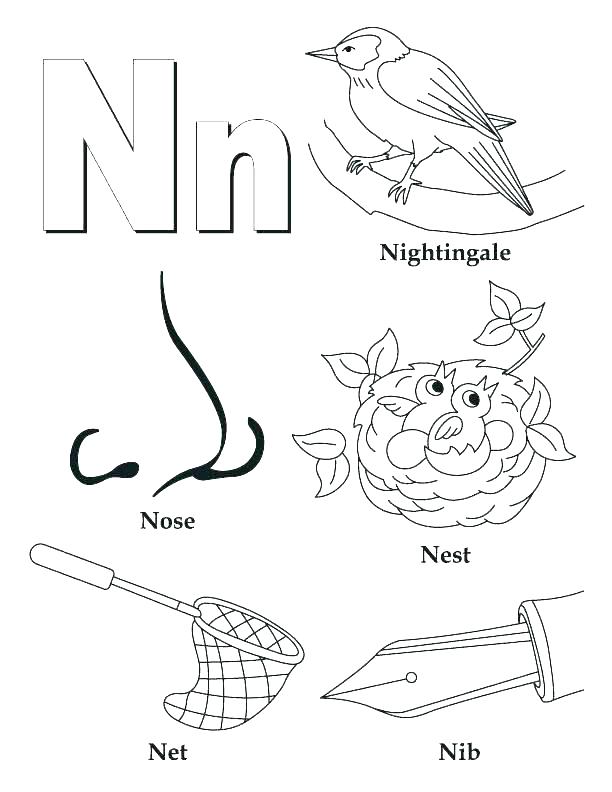 Nn

Nightingale

Nose

Nest

Net

Nib