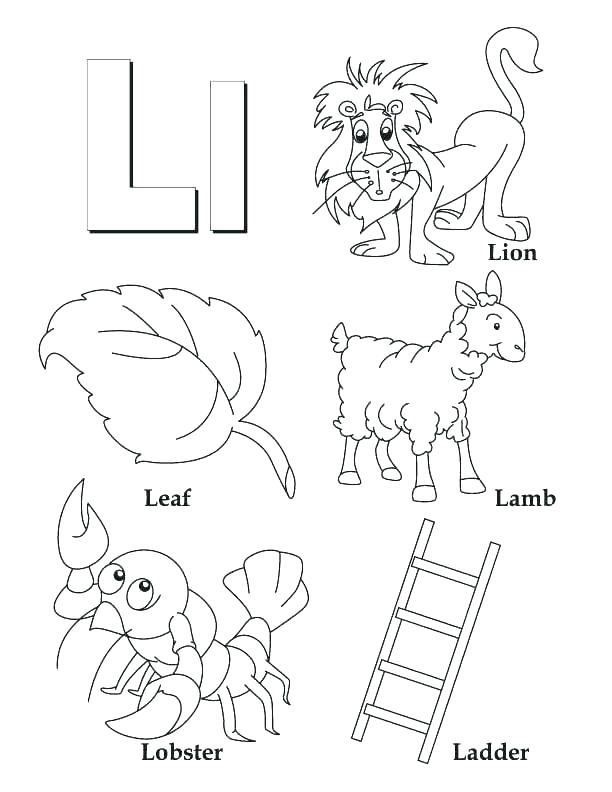 Ll

Lion

Leaf

Lamb

Lobster

Ladder