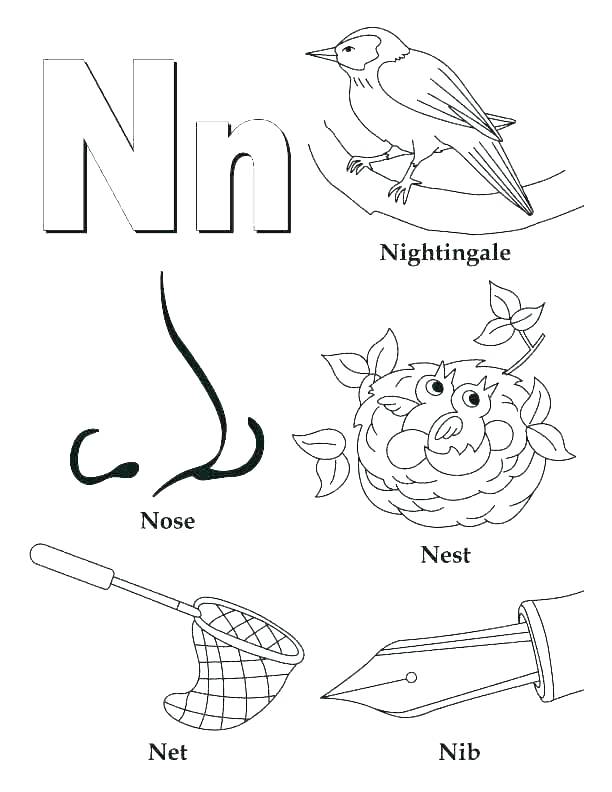 Nn

Nightingale

Nose

Nest

Net

Nib