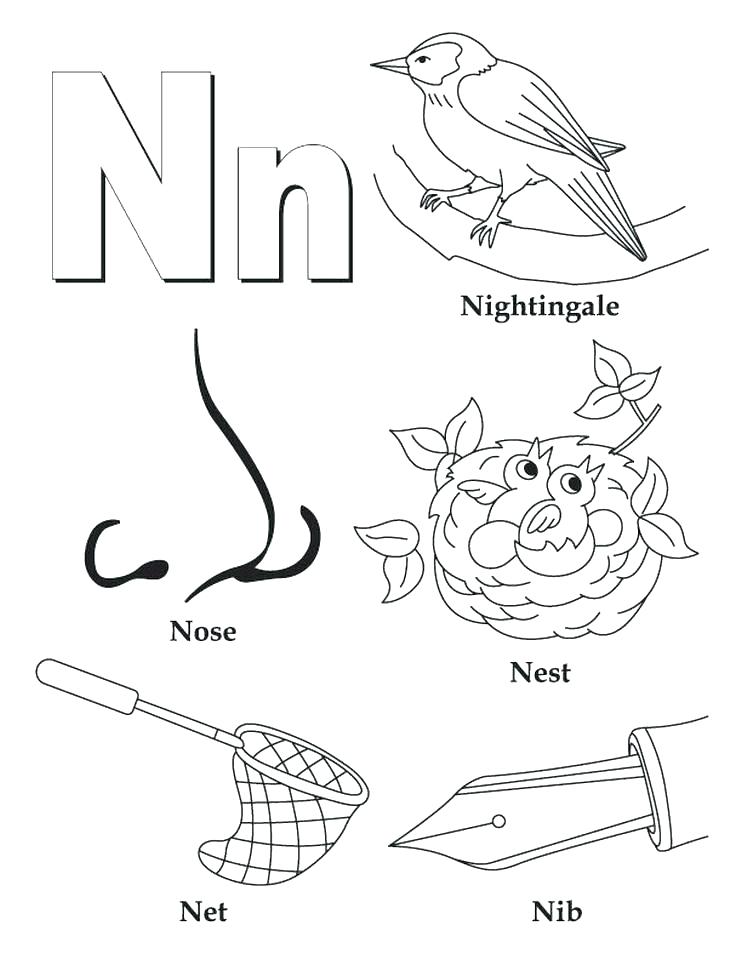 Nn

Nightingale

Nose

Nest

Net

Nib