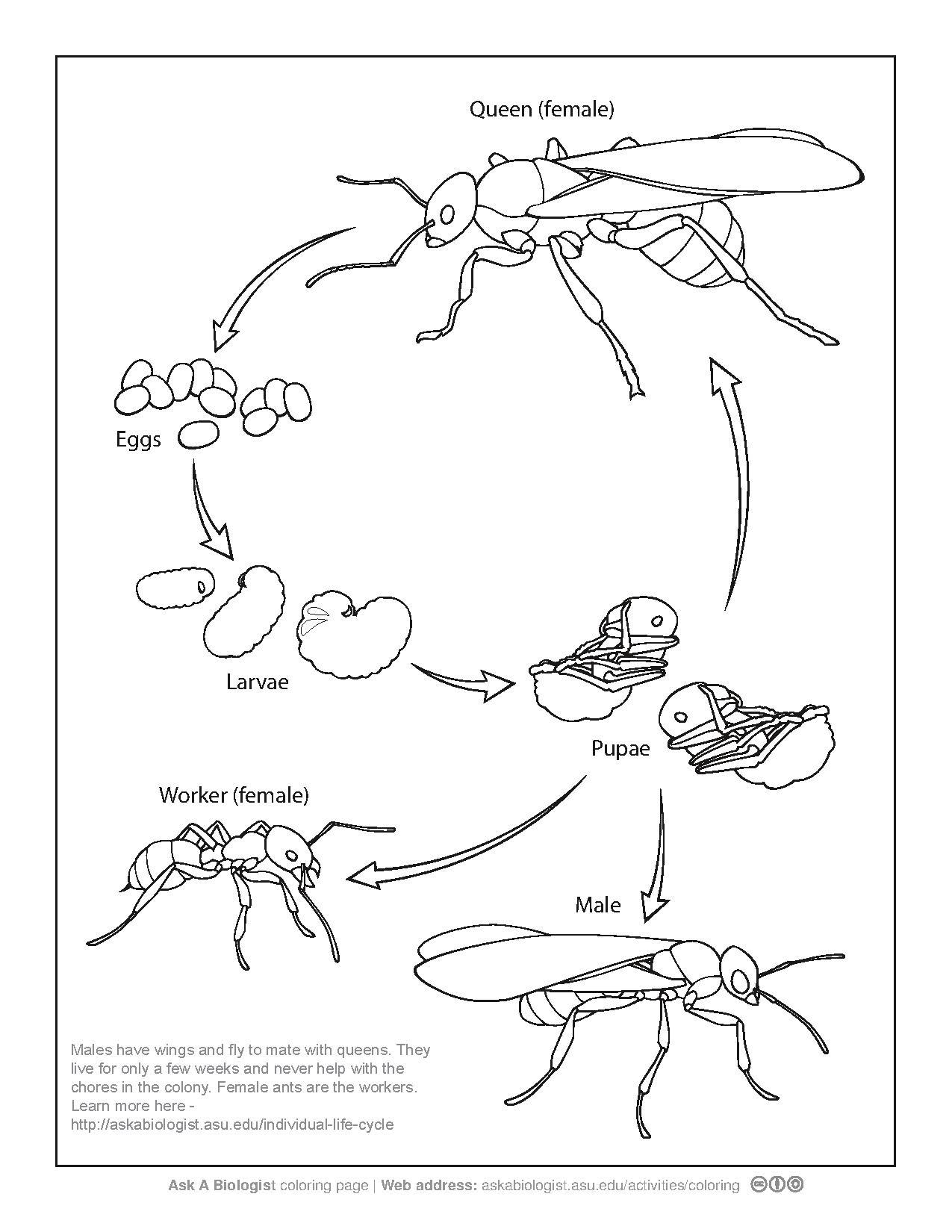 Queen (female)

Eggs

Larvae

Pupae

Worker (female)

Male

Males have wings and fly to mate with queens. They live for only a few weeks and never help with the chores in the colony. Female ants are the workers. Learn more here - http://askabiologist.asu.edu/individual-life-cycle

Ask A Biologist coloring page | Web address: askabiologist.asu.edu/activities/coloring