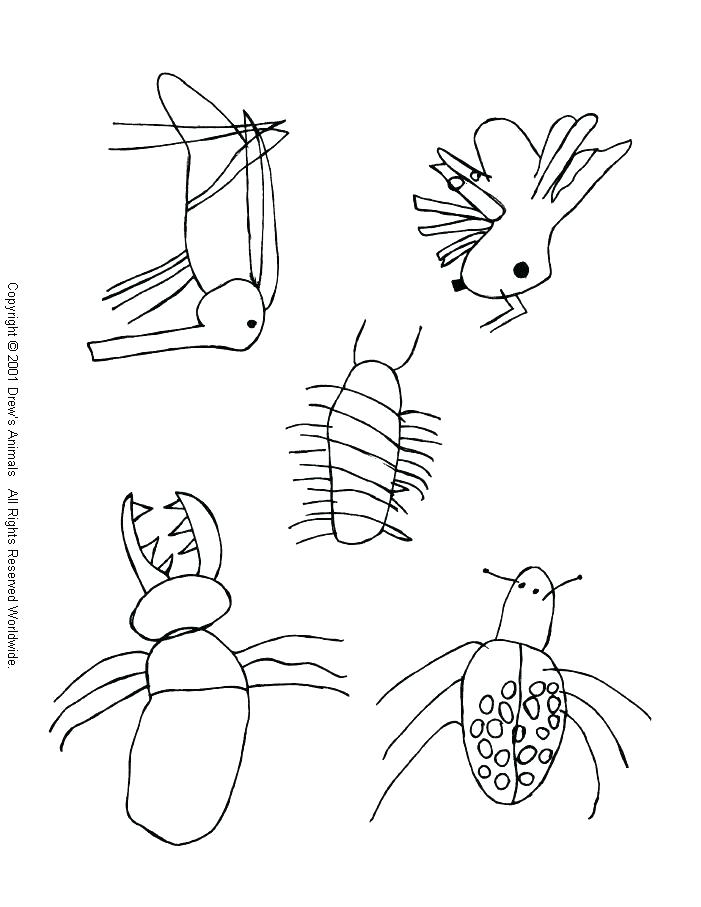 Copyright © 2001 Drew's Animals All Rights Reserved Worldwide.