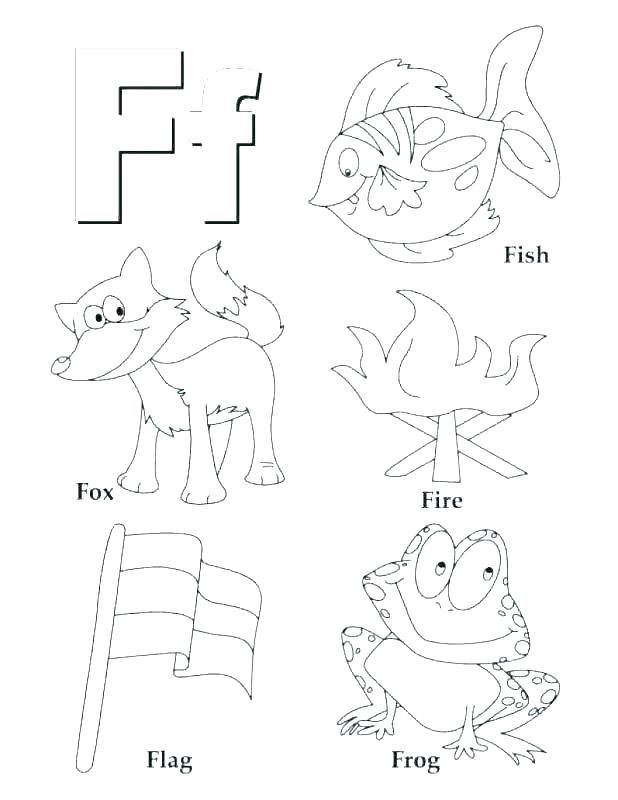 Ff

Fish

Fox

Fire

Flag

Frog