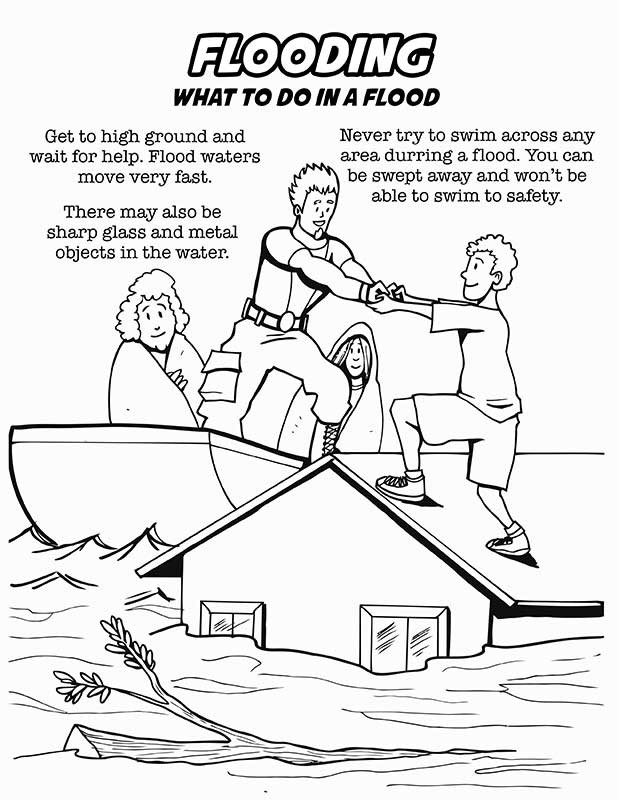 FLOODING
WHAT TO DO IN A FLOOD

Get to high ground and wait for help. Flood waters move very fast.

There may also be sharp glass and metal objects in the water.

Never try to swim across any area durring a flood. You can be swept away and won't be able to swim to safety.