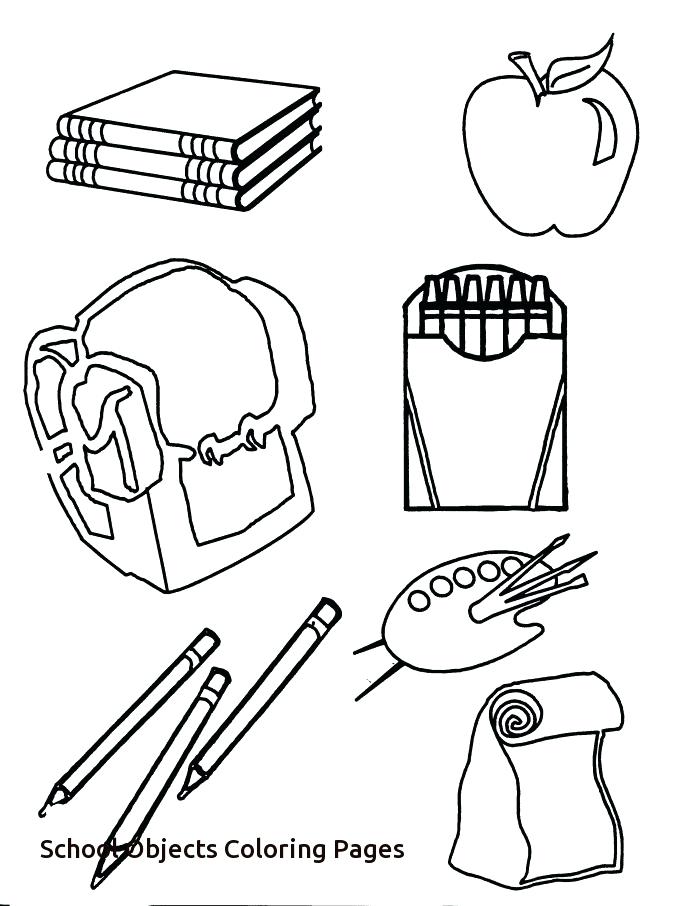 School Objects Coloring Pages