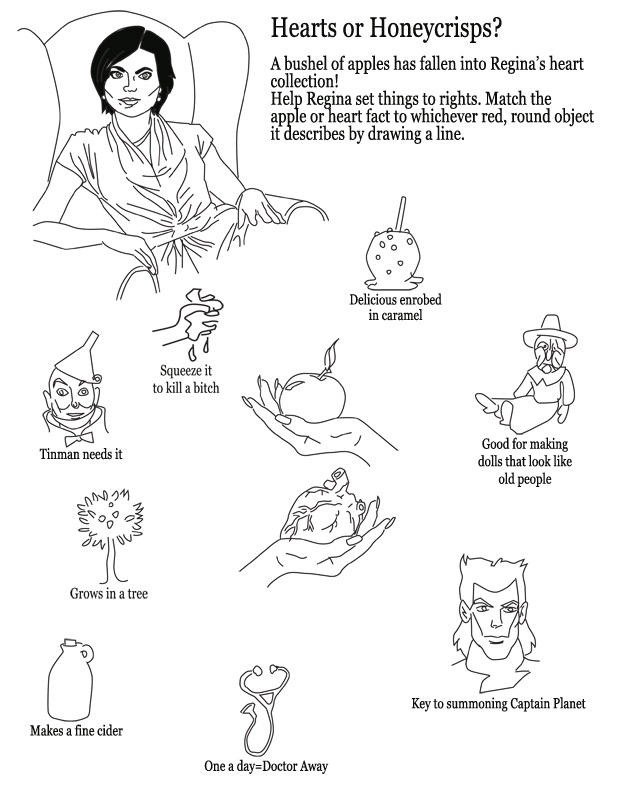 Hearts or Honeycrisps?

A bushel of apples has fallen into Regina's heart collection!
Help Regina set things to rights. Match the apple or heart fact to whichever red, round object it describes by drawing a line.

Delicious enrobed in caramel

Squeeze it to kill a bitch

Tinman needs it

Good for making dolls that look like old people

Grows in a tree

Key to summoning Captain Planet

Makes a fine cider

One a day=Doctor Away